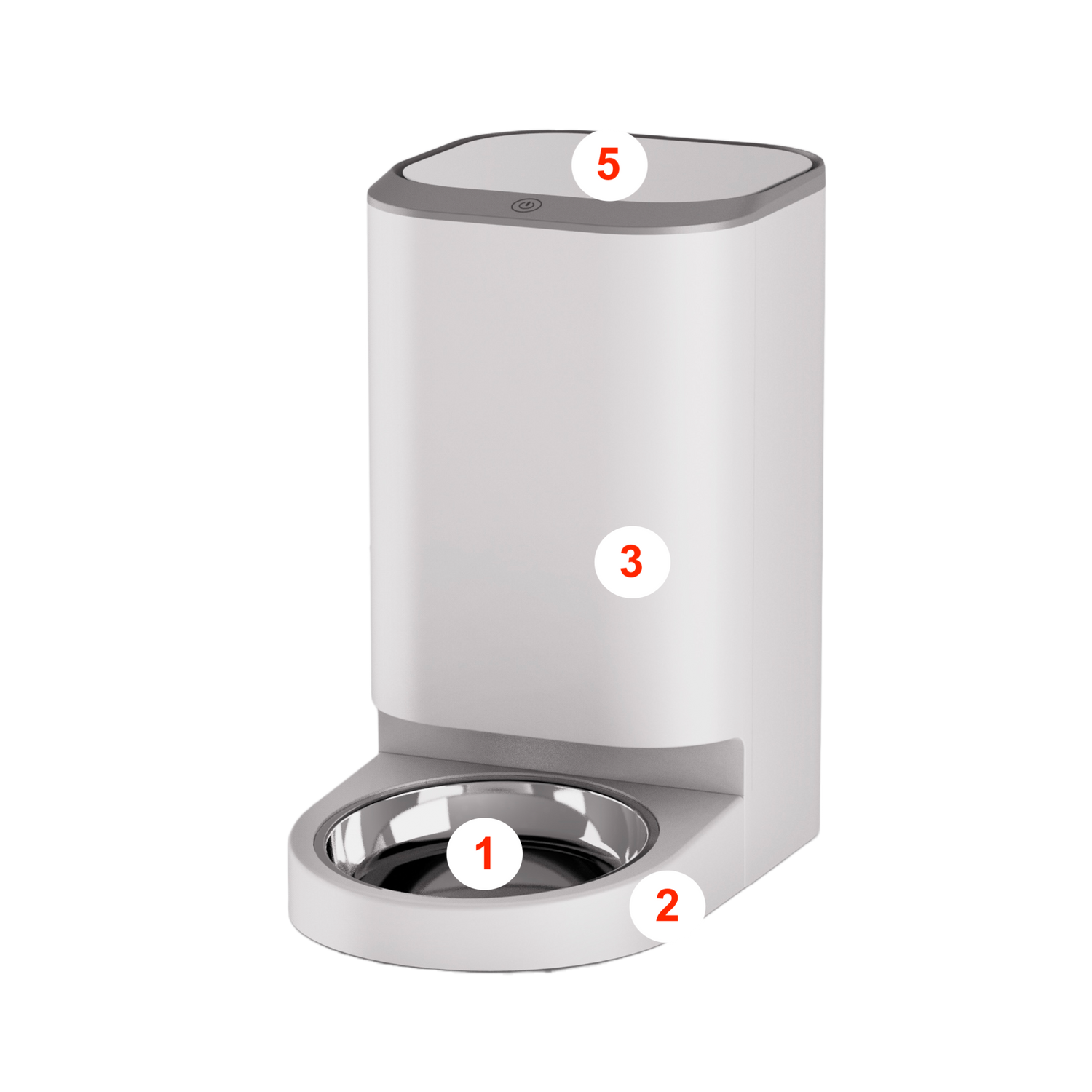 5

3

1

2