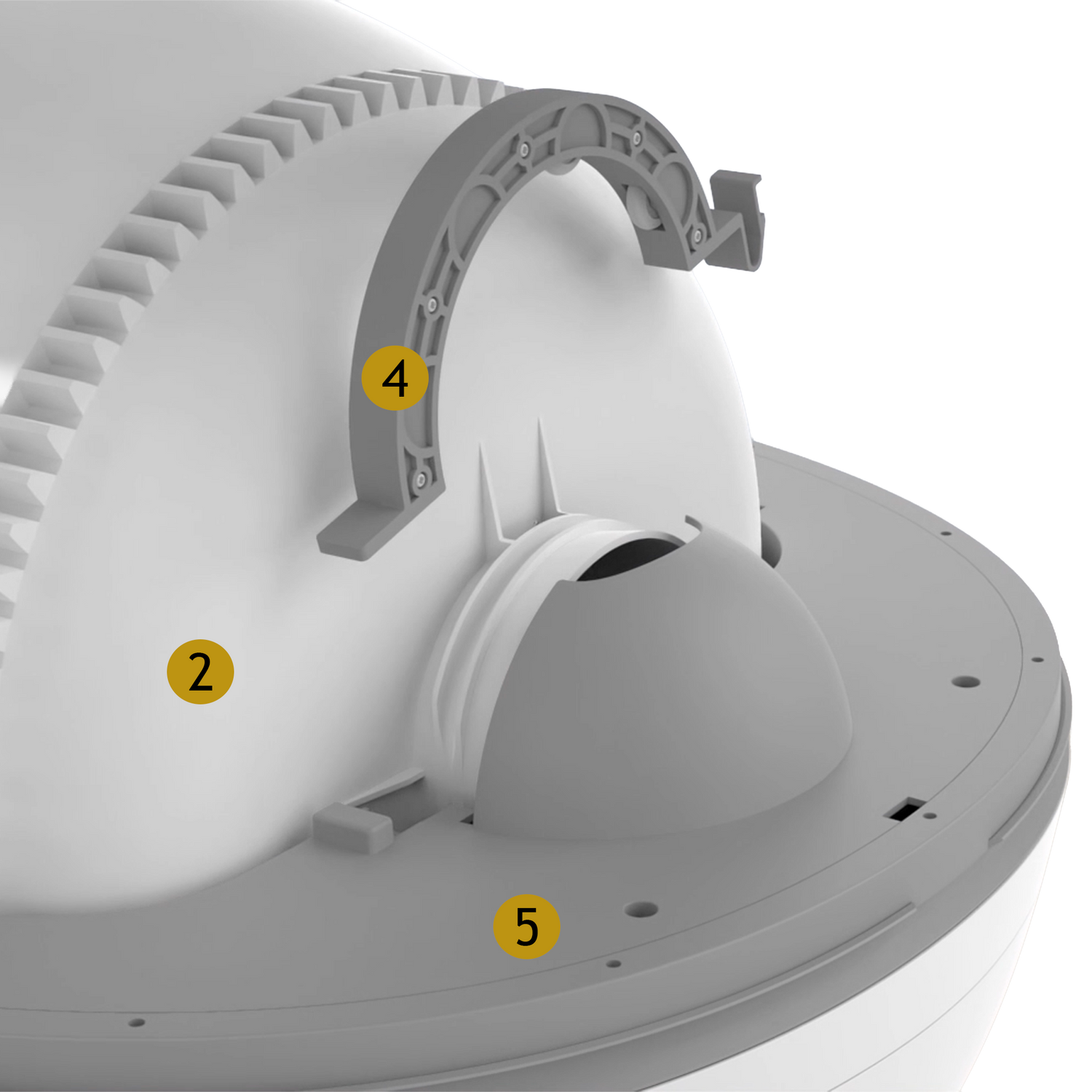 4

2

5